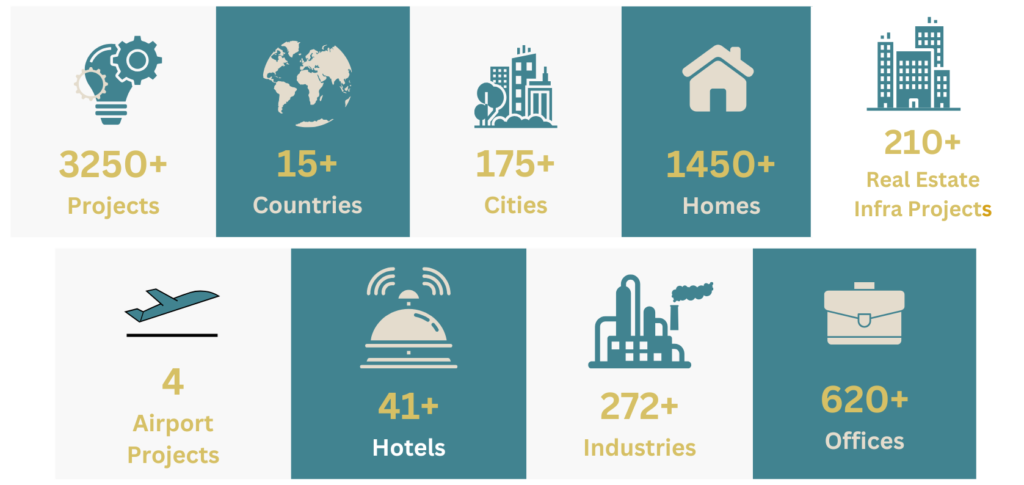 3250+
Projects

15+
Countries

175+
Cities

1450+
Homes

210+
Real Estate
Infra Projects

4
Airport
Projects

41+
Hotels

272+
Industries

620+
Offices